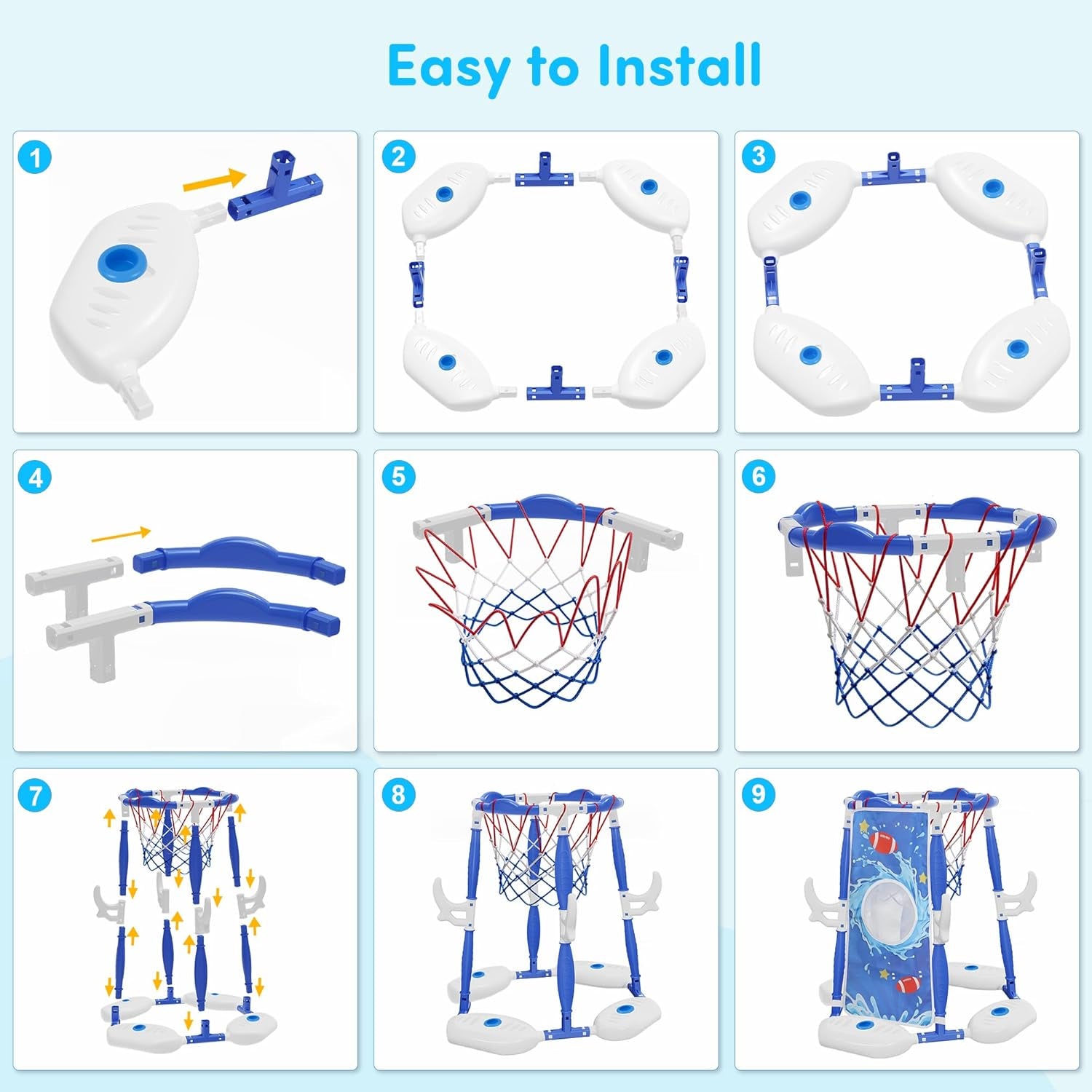 Easy to Install

1

2

3

4

5

6

7

8

9